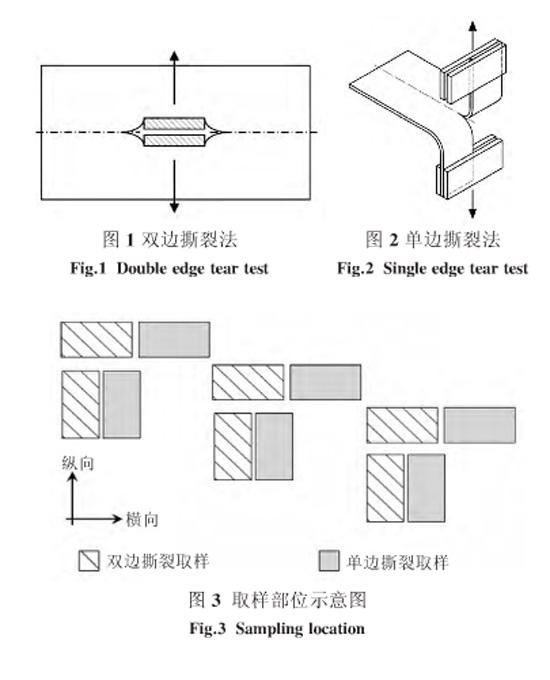 图 1 双边撕裂法
Fig.1 Double edge tear test

图 2 单边撕裂法
Fig.2 Single edge tear test

纵向
横向

双边撕裂取样
单边撕裂取样

图 3 取样部位示意图
Fig.3 Sampling location